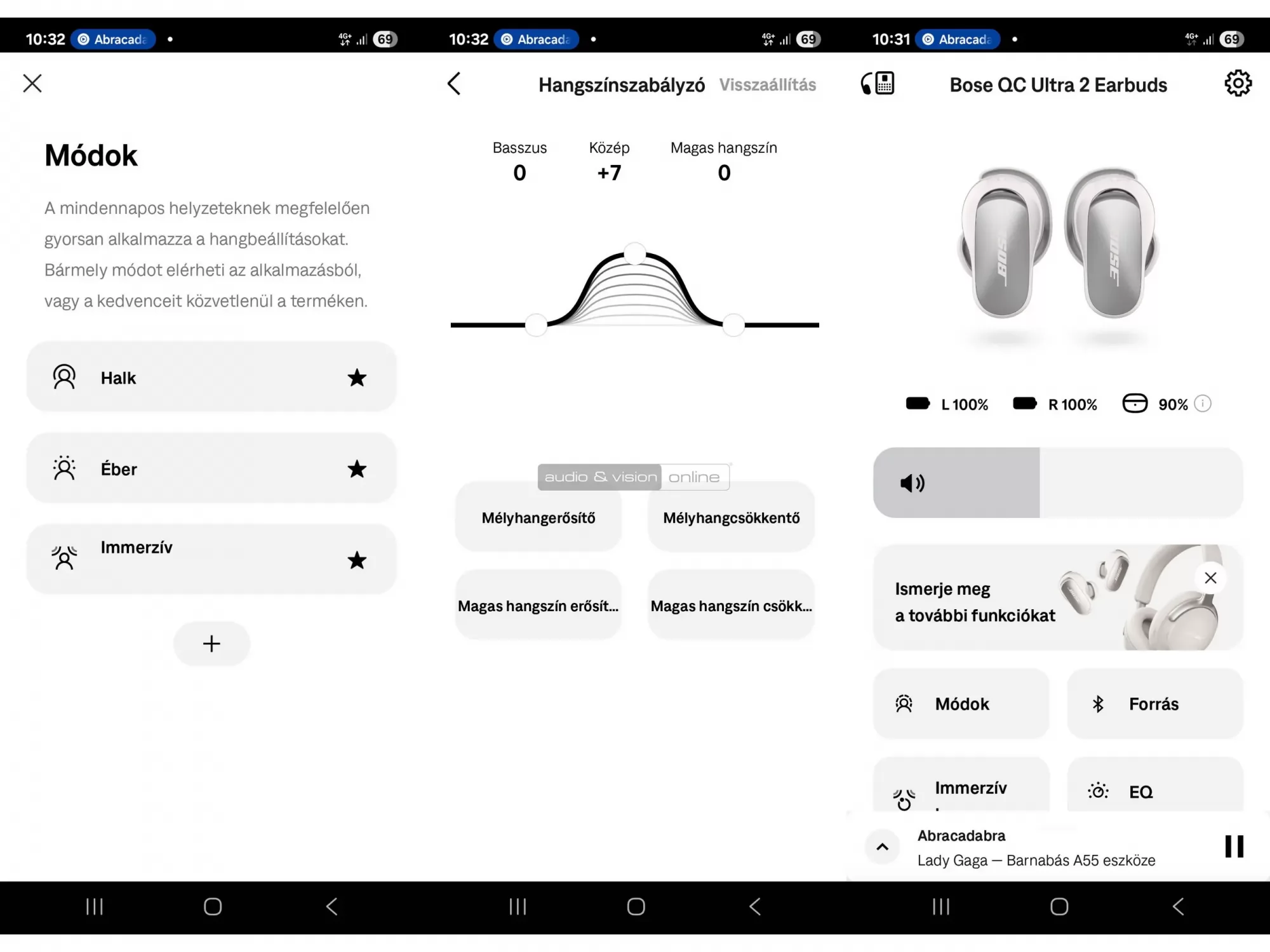 10:32 Abracada 4G+ 69

Módok

A mindennapos helyzeteknek megfelelően gyorsan alkalmazza a hangbeállításokat. Bármely módot elérheti az alkalmazásból, vagy a kedvenceit közvetlenül a terméken.

Halk

Éber

Immerzív

+

10:32 Abracada 4G+ 69

Hangszínszabályzó Visszaállítás

Basszus 0

Közép +7

Magas hangszín 0

audio & vision online

Mélyhangerősítő

Mélyhangcsökkentő

Magas hangszín erősít...

Magas hangszín csökk...

10:31 Abracada 4G+ 69

Bose QC Ultra 2 Earbuds

BOSE BOSE

L 100% R 100% 90%

Ismerje meg a további funkciókat

Módok

Forrás

Immerzív

EQ

Abracadabra
Lady Gaga — Barnabás A55 eszköze